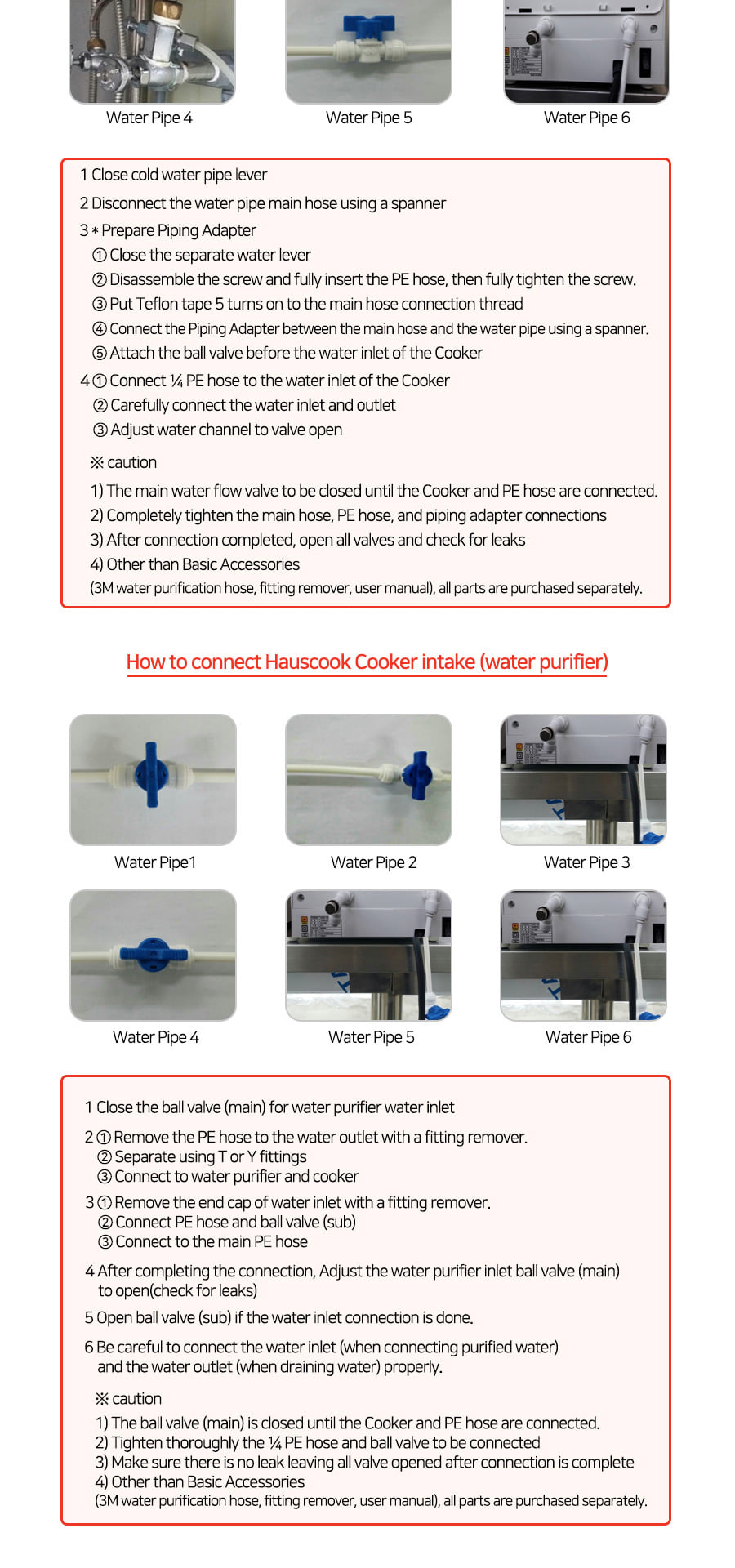 Water Pipe 4

Water Pipe 5

Water Pipe 6

1 Close cold water pipe lever

2 Disconnect the water pipe main hose using a spanner

3 * Prepare Piping Adapter

① Close the separate water lever

② Disassemble the screw and fully insert the PE hose, then fully tighten the screw.

③ Put Teflon tape 5 turns on to the main hose connection thread

④ Connect the Piping Adapter between the main hose and the water pipe using a spanner.

⑤ Attach the ball valve before the water inlet of the Cooker

4 ① Connect ¼ PE hose to the water inlet of the Cooker

② Carefully connect the water inlet and outlet

③ Adjust water channel to valve open

※ caution

1) The main water flow valve to be closed until the Cooker and PE hose are connected.

2) Completely tighten the main hose, PE hose, and piping adapter connections

3) After connection completed, open all valves and check for leaks

4) Other than Basic Accessories

(3M water purification hose, fitting remover, user manual), all parts are purchased separately.

How to connect Hauscook Cooker intake (water purifier)

Water Pipe1

Water Pipe 2

Water Pipe 3

Water Pipe 4

Water Pipe 5

Water Pipe 6

1 Close the ball valve (main) for water purifier water inlet

2 ① Remove the PE hose to the water outlet with a fitting remover.
② Separate using T or Y fittings
③ Connect to water purifier and cooker

3 ① Remove the end cap of water inlet with a fitting remover.
② Connect PE hose and ball valve (sub)
③ Connect to the main PE hose

4 After completing the connection, Adjust the water purifier inlet ball valve (main) to open(check for leaks)

5 Open ball valve (sub) if the water inlet connection is done.

6 Be careful to connect the water inlet (when connecting purified water) and the water outlet (when draining water) properly.

※ caution
1) The ball valve (main) is closed until the Cooker and PE hose are connected.
2) Tighten thoroughly the ¼ PE hose and ball valve to be connected
3) Make sure there is no leak leaving all valve opened after connection is complete
4) Other than Basic Accessories
(3M water purification hose, fitting remover, user manual), all parts are purchased separately.