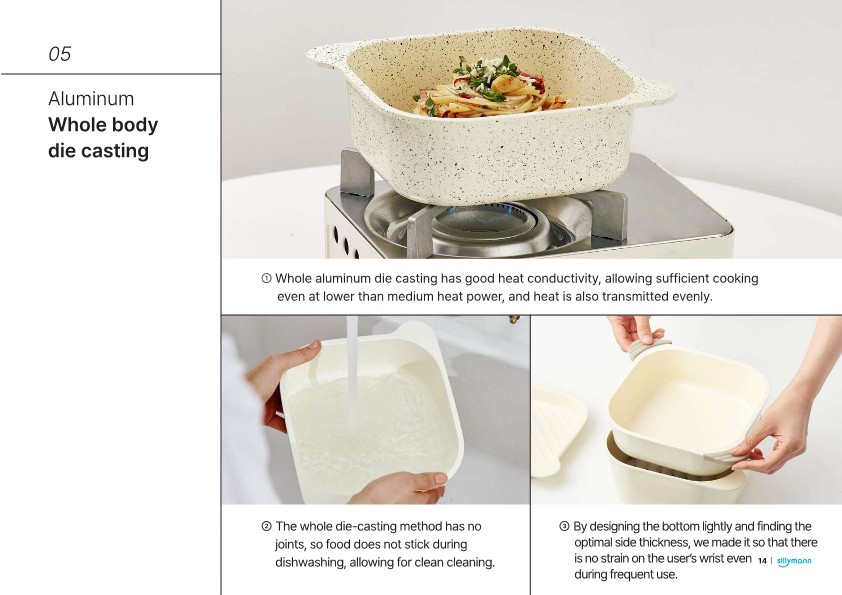 05

Aluminum
**Whole body die casting**

① Whole aluminum die casting has good heat conductivity, allowing sufficient cooking even at lower than medium heat power, and heat is also transmitted evenly.

② The whole die-casting method has no joints, so food does not stick during dishwashing, allowing for clean cleaning.

③ By designing the bottom lightly and finding the optimal side thickness, we made it so that there is no strain on the user's wrist even during frequent use.

14 | sillymann