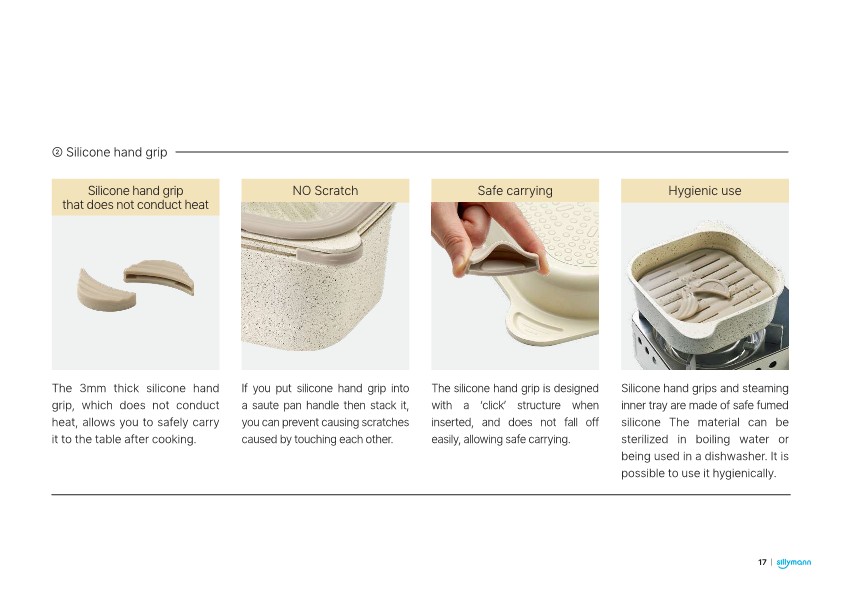 ② Silicone hand grip

Silicone hand grip that does not conduct heat

The 3mm thick silicone hand grip, which does not conduct heat, allows you to safely carry it to the table after cooking.

NO Scratch

If you put silicone hand grip into a saute pan handle then stack it, you can prevent causing scratches caused by touching each other.

Safe carrying

The silicone hand grip is designed with a 'click' structure when inserted, and does not fall off easily, allowing safe carrying.

Hygienic use

Silicone hand grips and steaming inner tray are made of safe fumed silicone The material can be sterilized in boiling water or being used in a dishwasher. It is possible to use it hygienically.

17 | sillymann